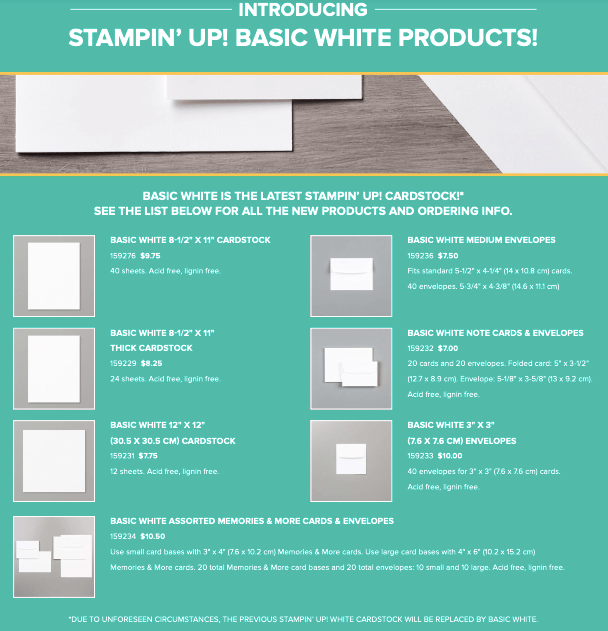 INTRODUCING

STAMPIN' UP! BASIC WHITE PRODUCTS!

BASIC WHITE IS THE LATEST STAMPIN' UP! CARDSTOCK!*
SEE THE LIST BELOW FOR ALL THE NEW PRODUCTS AND ORDERING INFO.

BASIC WHITE 8-1/2" X 11" CARDSTOCK
159276 $9.75
40 sheets. Acid free, lignin free.

BASIC WHITE 8-1/2" X 11" THICK CARDSTOCK
159229 $8.25
24 sheets. Acid free, lignin free.

BASIC WHITE 12" X 12" (30.5 X 30.5 CM) CARDSTOCK
159231 $7.75
12 sheets. Acid free, lignin free.

BASIC WHITE MEDIUM ENVELOPES
159236 $7.50
Fits standard 5-1/2" x 4-1/4" (14 x 10.8 cm) cards.
40 envelopes. 5-3/4" x 4-3/8" (14.6 x 11.1 cm)

BASIC WHITE NOTE CARDS & ENVELOPES
159232 $7.00
20 cards and 20 envelopes. Folded card: 5" x 3-1/2" (12.7 x 8.9 cm). Envelope: 5-1/8" x 3-5/8" (13 x 9.2 cm). Acid free, lignin free.

BASIC WHITE 3" X 3" (7.6 X 7.6 CM) ENVELOPES
159233 $10.00
40 envelopes for 3" x 3" (7.6 x 7.6 cm) cards.
Acid free, lignin free.

BASIC WHITE ASSORTED MEMORIES & MORE CARDS & ENVELOPES
159234 $10.50
Use small card bases with 3" x 4" (7.6 x 10.2 cm) Memories & More cards. Use large card bases with 4" x 6" (10.2 x 15.2 cm) Memories & More cards. 20 total Memories & More card bases and 20 total envelopes: 10 small and 10 large. Acid free, lignin free.

*DUE TO UNFORESEEN CIRCUMSTANCES, THE PREVIOUS STAMPIN' UP! WHITE CARDSTOCK WILL BE REPLACED BY BASIC WHITE.